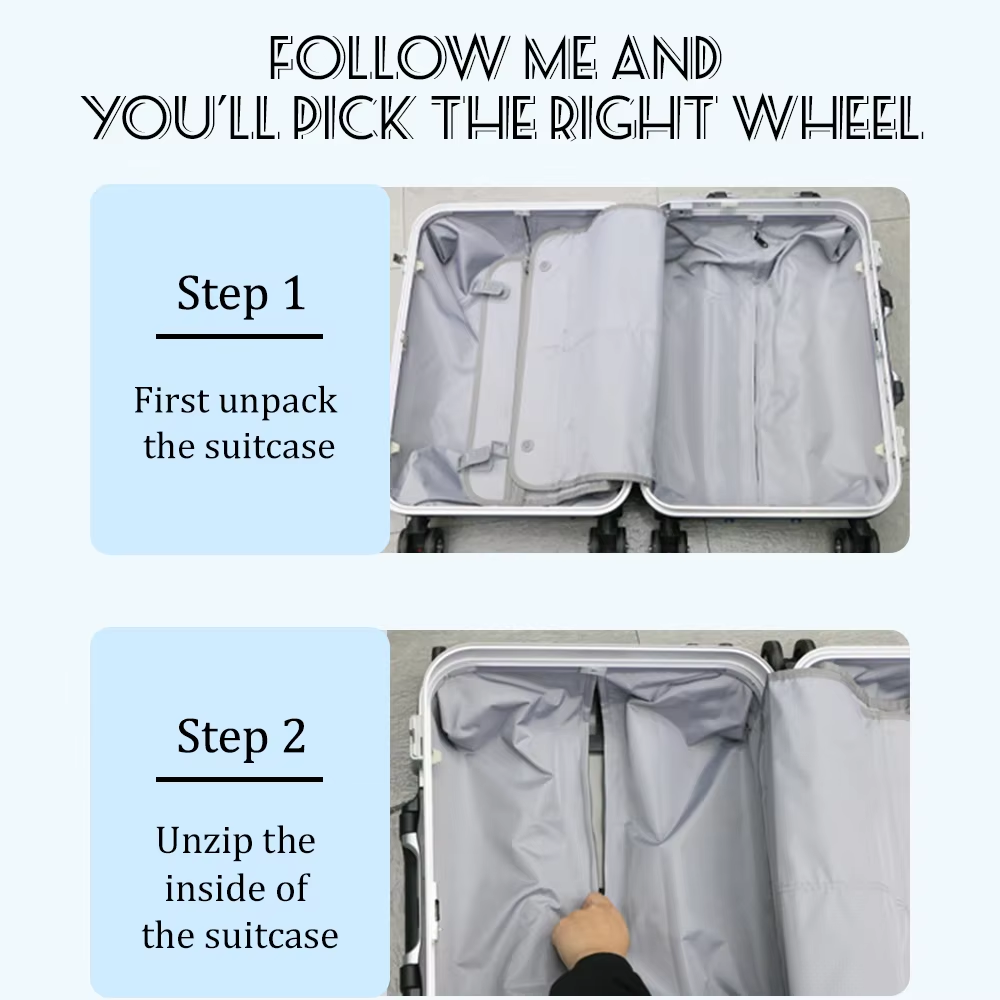 FOLLOW ME AND
YOU'LL PICK THE RIGHT WHEEL

Step 1

First unpack the suitcase

Step 2

Unzip the inside of the suitcase